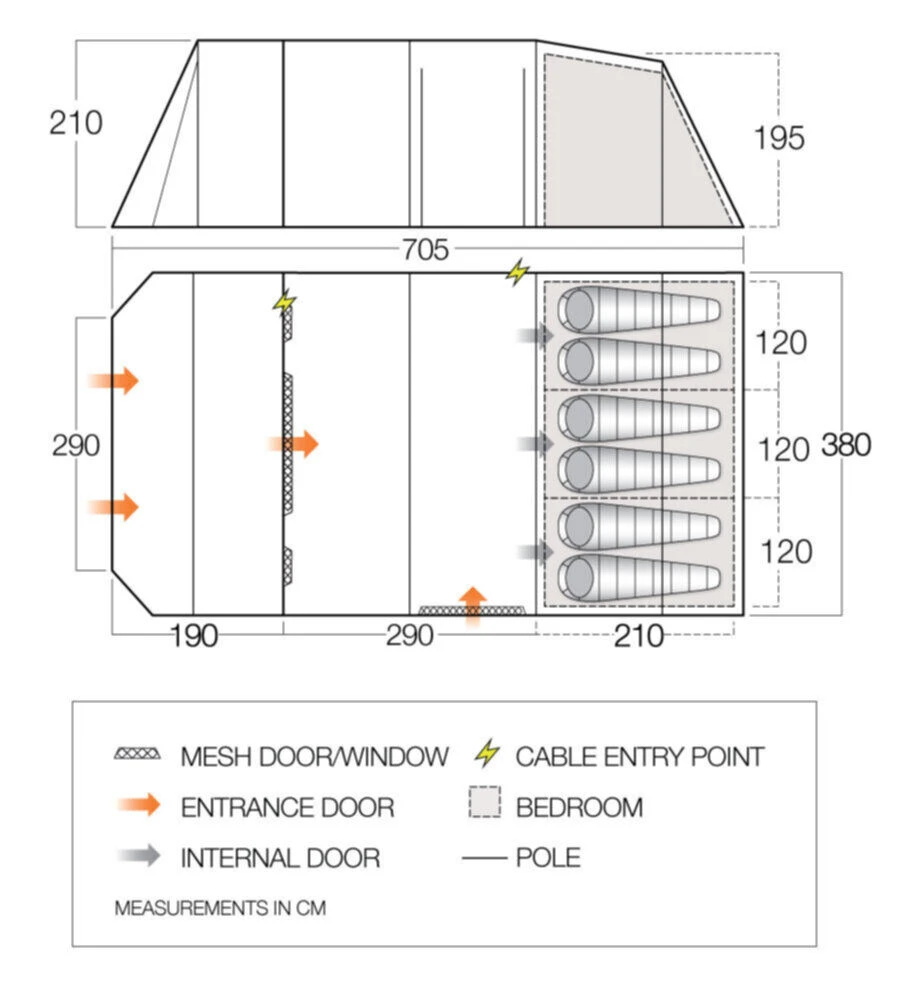 210

195

705

290

120

120

380

120

190

290

210

MESH DOOR/WINDOW

CABLE ENTRY POINT

ENTRANCE DOOR

BEDROOM

INTERNAL DOOR

POLE

MEASUREMENTS IN CM